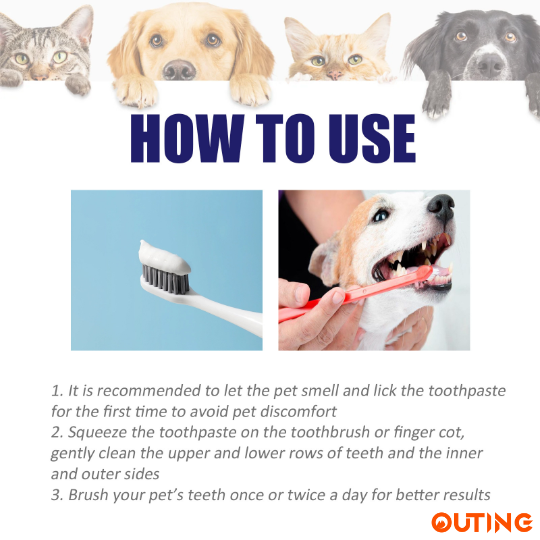 HOW TO USE

1. It is recommended to let the pet smell and lick the toothpaste for the first time to avoid pet discomfort
2. Squeeze the toothpaste on the toothbrush or finger cot, gently clean the upper and lower rows of teeth and the inner and outer sides
3. Brush your pet's teeth once or twice a day for better results

OUTING