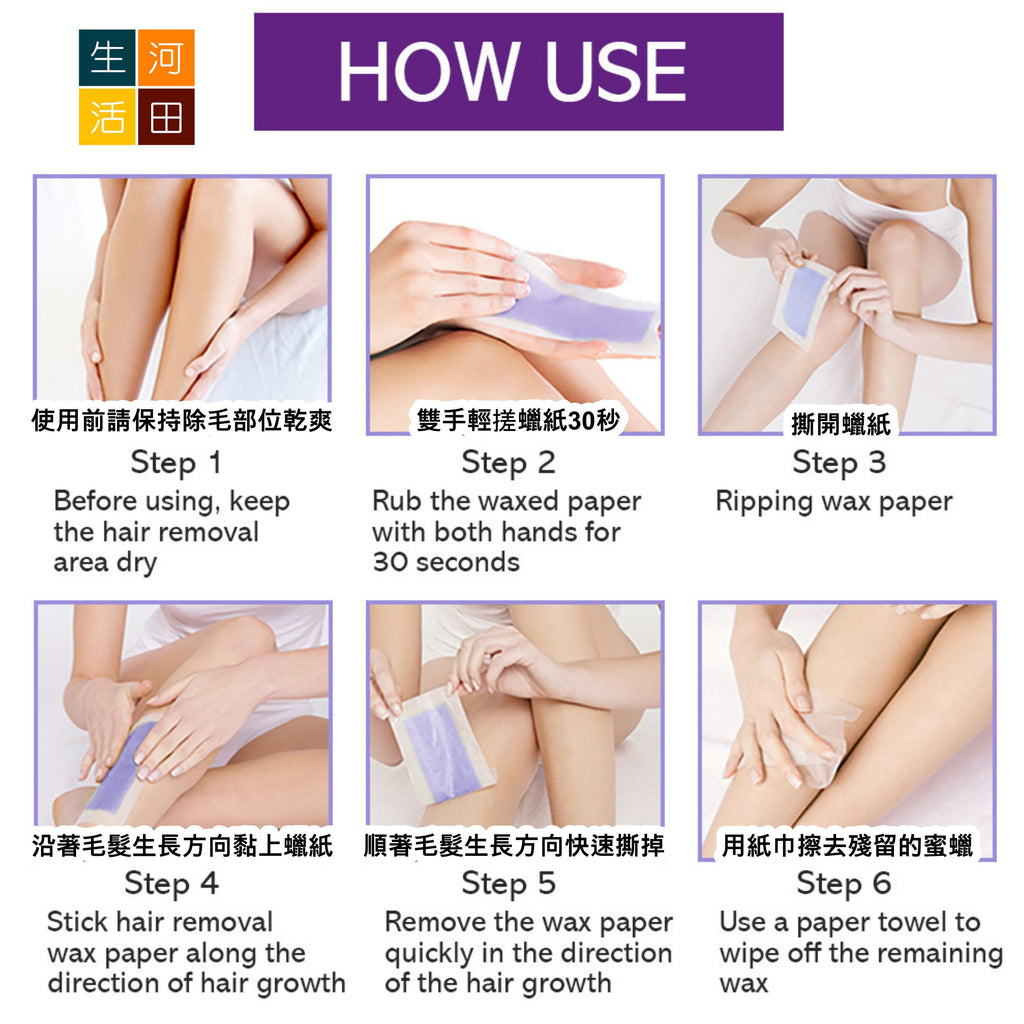 生河
活田

HOW USE

使用前請保持除毛部位乾爽

Step 1

Before using, keep the hair removal area dry

雙手輕搓蠟紙30秒

Step 2

Rub the waxed paper with both hands for 30 seconds

撕開蠟紙

Step 3

Ripping wax paper

沿著毛髮生長方向黏上蠟紙

Step 4

Stick hair removal wax paper along the direction of hair growth

順著毛髮生長方向快速撕掉

Step 5

Remove the wax paper quickly in the direction of the hair growth

用紙巾擦去殘留的蜜蠟

Step 6

Use a paper towel to wipe off the remaining wax