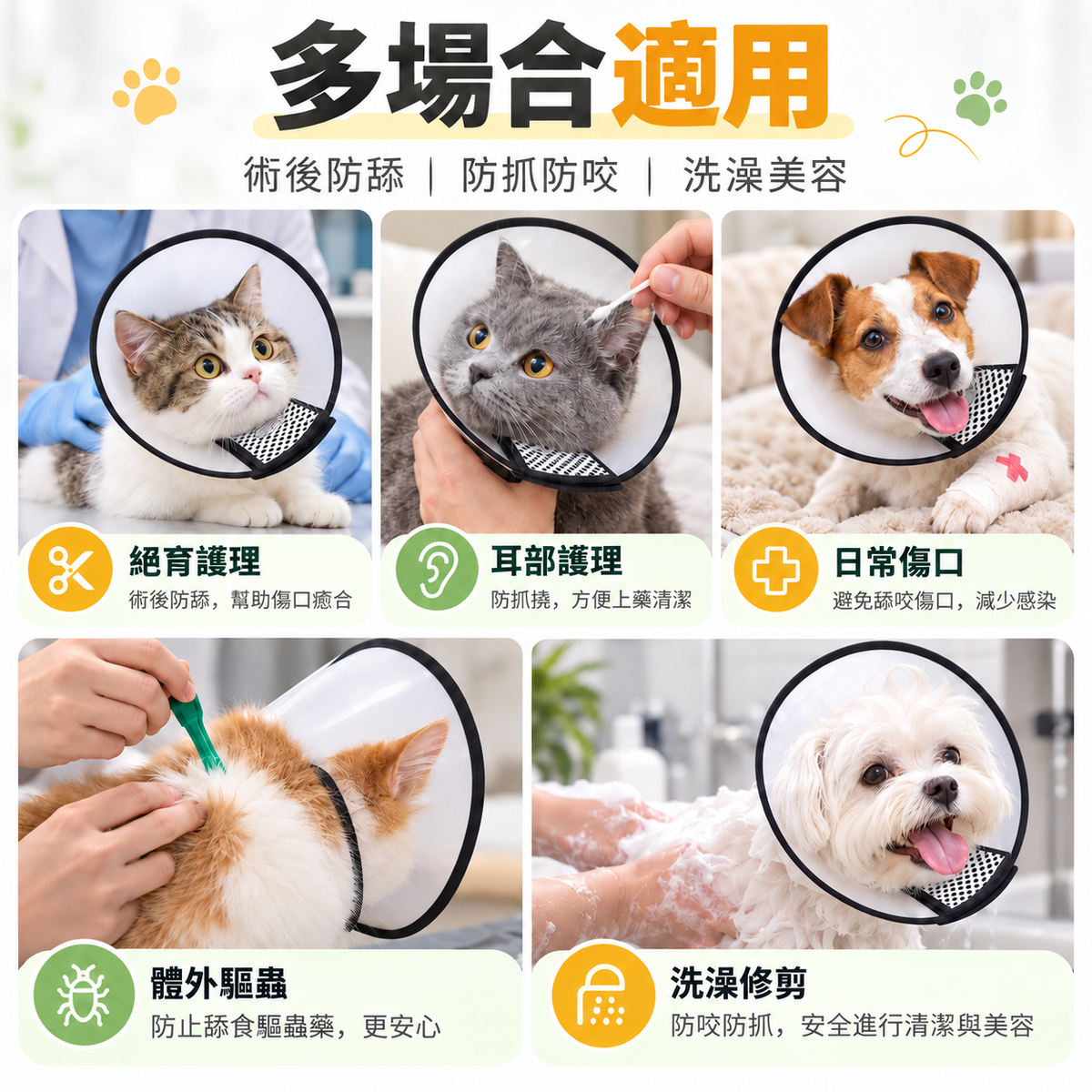 多場合適用

術後防舔 | 防抓防咬 | 洗澡美容

絕育護理
術後防舔，幫助傷口癒合

耳部護理
防抓撓，方便上藥清潔

日常傷口
避免舔咬傷口，減少感染

體外驅蟲
防止舔食驅蟲藥，更安心

洗澡修剪
防咬防抓，安全進行清潔與美容