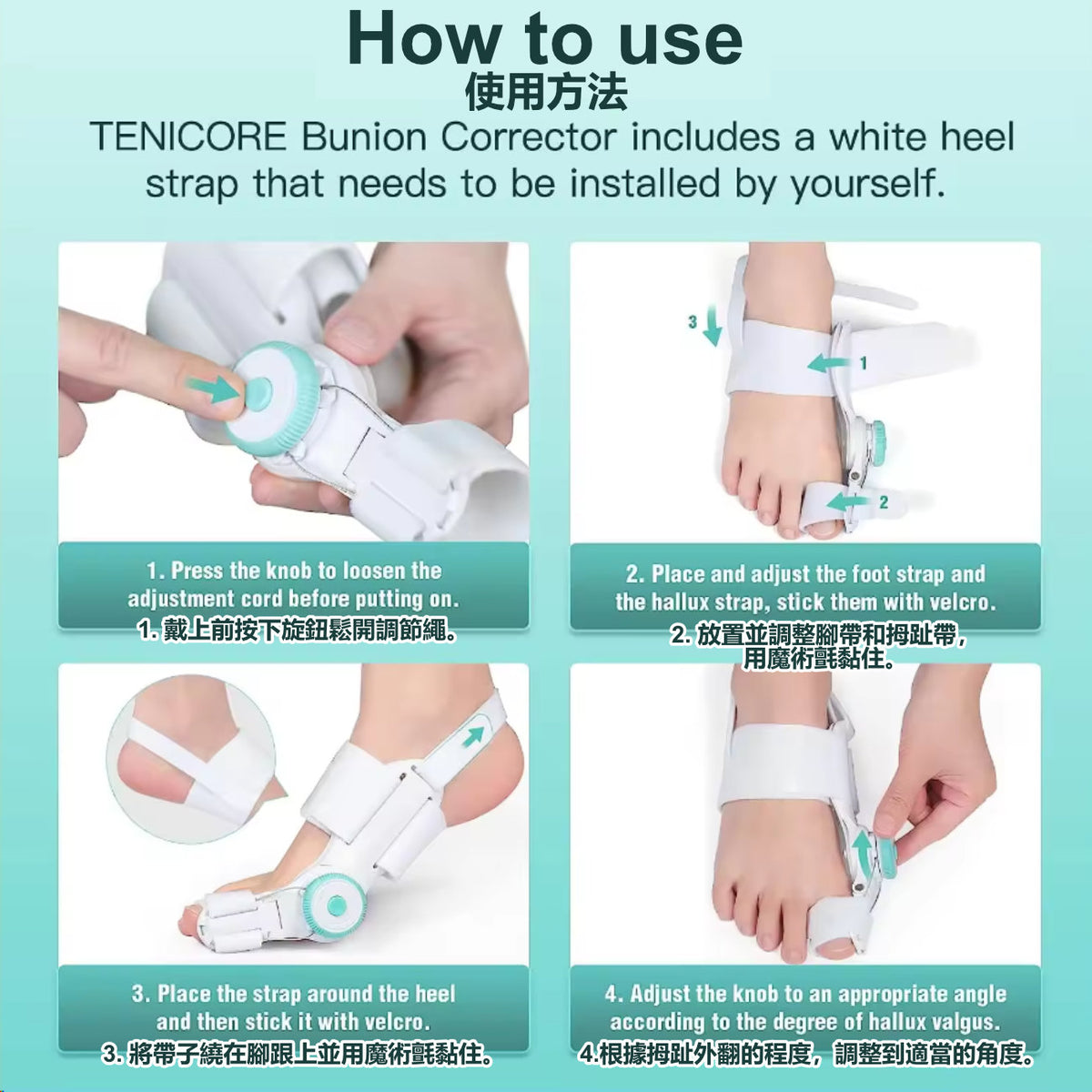 How to use
使用方法

TENICORE Bunion Corrector includes a white heel strap that needs to be installed by yourself.

1. Press the knob to loosen the adjustment cord before putting on.
1.戴上前按下旋鈕鬆開調節繩。

3

1

2

2. Place and adjust the foot strap and the hallux strap, stick them with velcro.
2.放置並調整腳帶和拇趾帶，用魔術氈黏住。

3. Place the strap around the heel and then stick it with velcro.
3.將帶子繞在腳跟上並用魔術氈黏住。

4. Adjust the knob to an appropriate angle according to the degree of hallux valgus.
4.根據拇趾外翻的程度，調整到適當的角度。