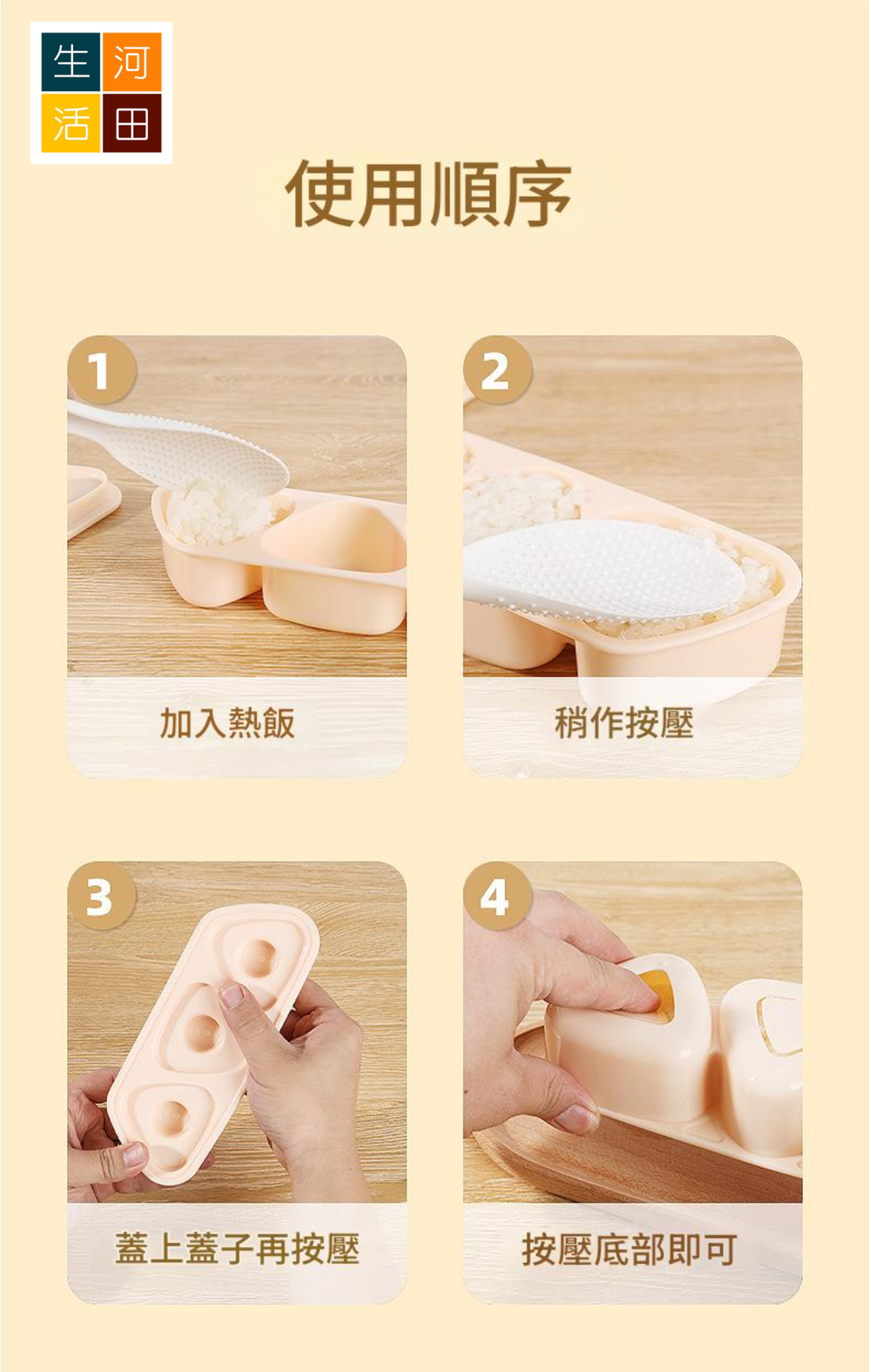 生河
活田

使用順序

1

加入熱飯

2

稍作按壓

3

蓋上蓋子再按壓

4

按壓底部即可